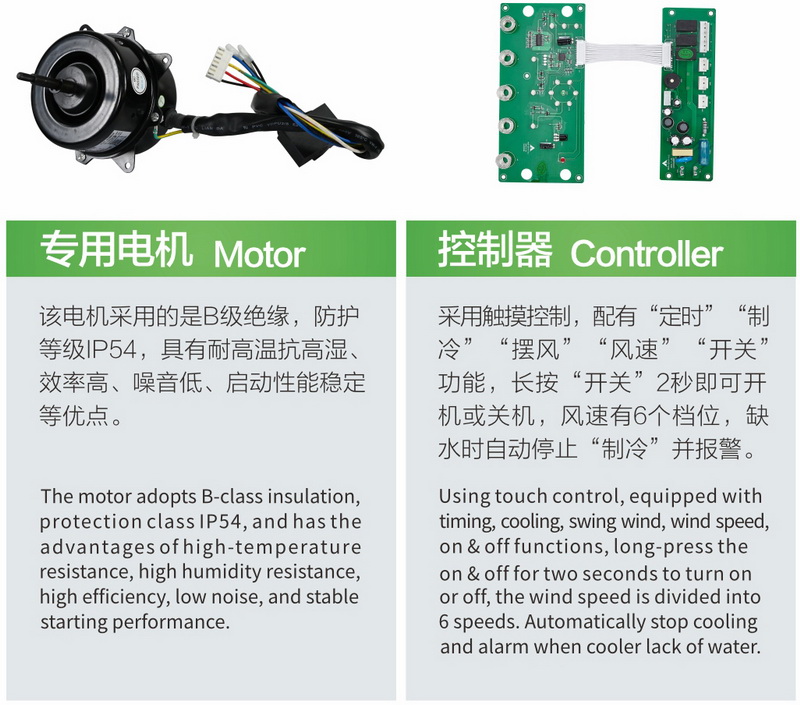 专用电机 Motor

该电机采用的是B级绝缘，防护等级IP54，具有耐高温抗高湿、效率高、噪音低、启动性能稳定等优点。

The motor adopts B-class insulation, protection class IP54, and has the advantages of high-temperature resistance, high humidity resistance, high efficiency, low noise, and stable starting performance.

控制器 Controller

采用触摸控制，配有“定时”“制冷”“摆风”“风速”“开关”功能，长按“开关”2秒即可开机或关机，风速有6个档位，缺水时自动停止“制冷”并报警。

Using touch control, equipped with timing, cooling, swing wind, wind speed, on & off functions, long-press the on & off for two seconds to turn on or off, the wind speed is divided into 6 speeds. Automatically stop cooling and alarm when cooler lack of water.