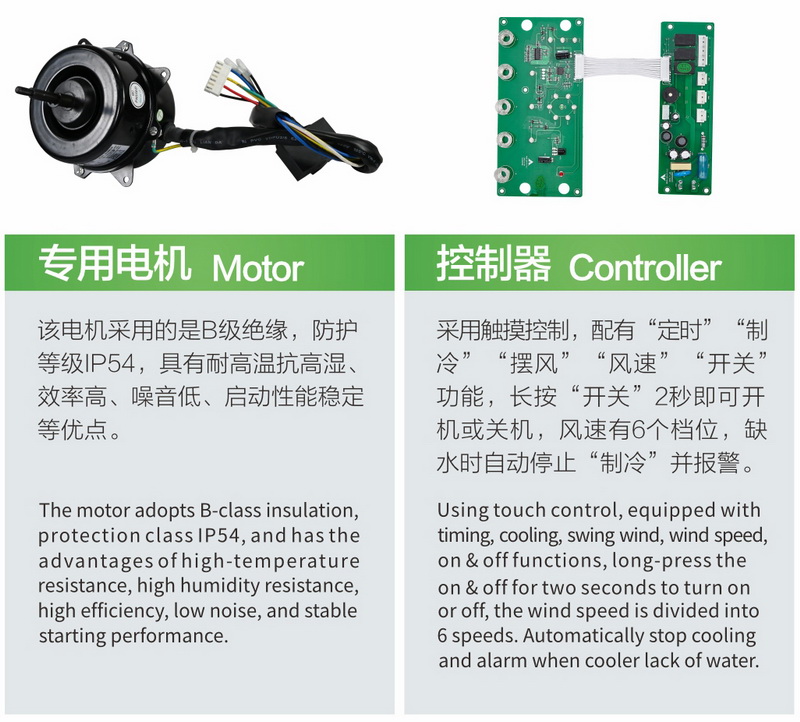 专用电机 Motor

该电机采用的是B级绝缘，防护等级IP54，具有耐高温抗高湿、效率高、噪音低、启动性能稳定等优点。

The motor adopts B-class insulation, protection class IP54, and has the advantages of high-temperature resistance, high humidity resistance, high efficiency, low noise, and stable starting performance.

控制器 Controller

采用触摸控制，配有“定时”“制冷”“摆风”“风速”“开关”功能，长按“开关”2秒即可开机或关机，风速有6个档位，缺水时自动停止“制冷”并报警。

Using touch control, equipped with timing, cooling, swing wind, wind speed, on & off functions, long-press the on & off for two seconds to turn on or off, the wind speed is divided into 6 speeds. Automatically stop cooling and alarm when cooler lack of water.